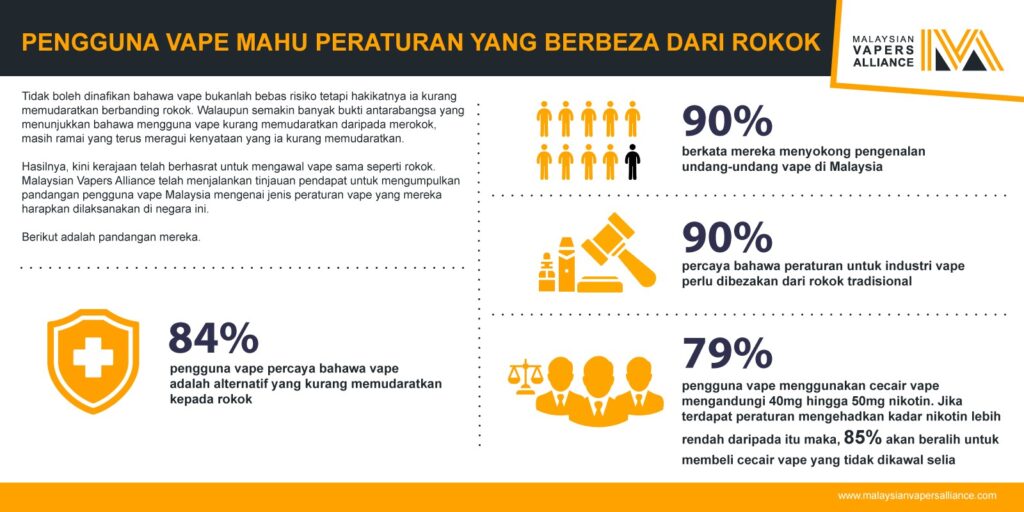 PENGGUNA VAPE MAHU PERATURAN YANG BERBEZA DARI ROKOK

MALAYSIAN VAPERS ALLIANCE

Tidak boleh dinafikan bahawa vape bukanlah bebas risiko tetapi hakikatnya ia kurang memudaratkan berbanding rokok. Walaupun semakin banyak bukti antarabangsa yang menunjukkan bahawa mengguna vape kurang memudaratkan daripada merokok, masih ramai yang terus meragui kenyataan yang ia kurang memudaratkan.

Hasilnya, kini kerajaan telah berhasrat untuk mengawal vape sama seperti rokok. Malaysian Vapers Alliance telah menjalankan tinjauan pendapat untuk mengumpulkan pandangan pengguna vape Malaysia mengenai jenis peraturan vape yang mereka harapkan dilaksanakan di negara ini.

Berikut adalah pandangan mereka.

84%
pengguna vape percaya bahawa vape adalah alternatif yang kurang memudaratkan kepada rokok

90%
berkata mereka menyokong pengenalan undang-undang vape di Malaysia

90%
percaya bahawa peraturan untuk industri vape perlu dibezakan dari rokok tradisional

79%
pengguna vape menggunakan cecair vape mengandungi 40mg hingga 50mg nikotin. Jika terdapat peraturan mengehadkan kadar nikotin lebih rendah daripada itu maka, 85% akan beralih untuk membeli cecair vape yang tidak dikawal selia

www.malaysianvapersalliance.com