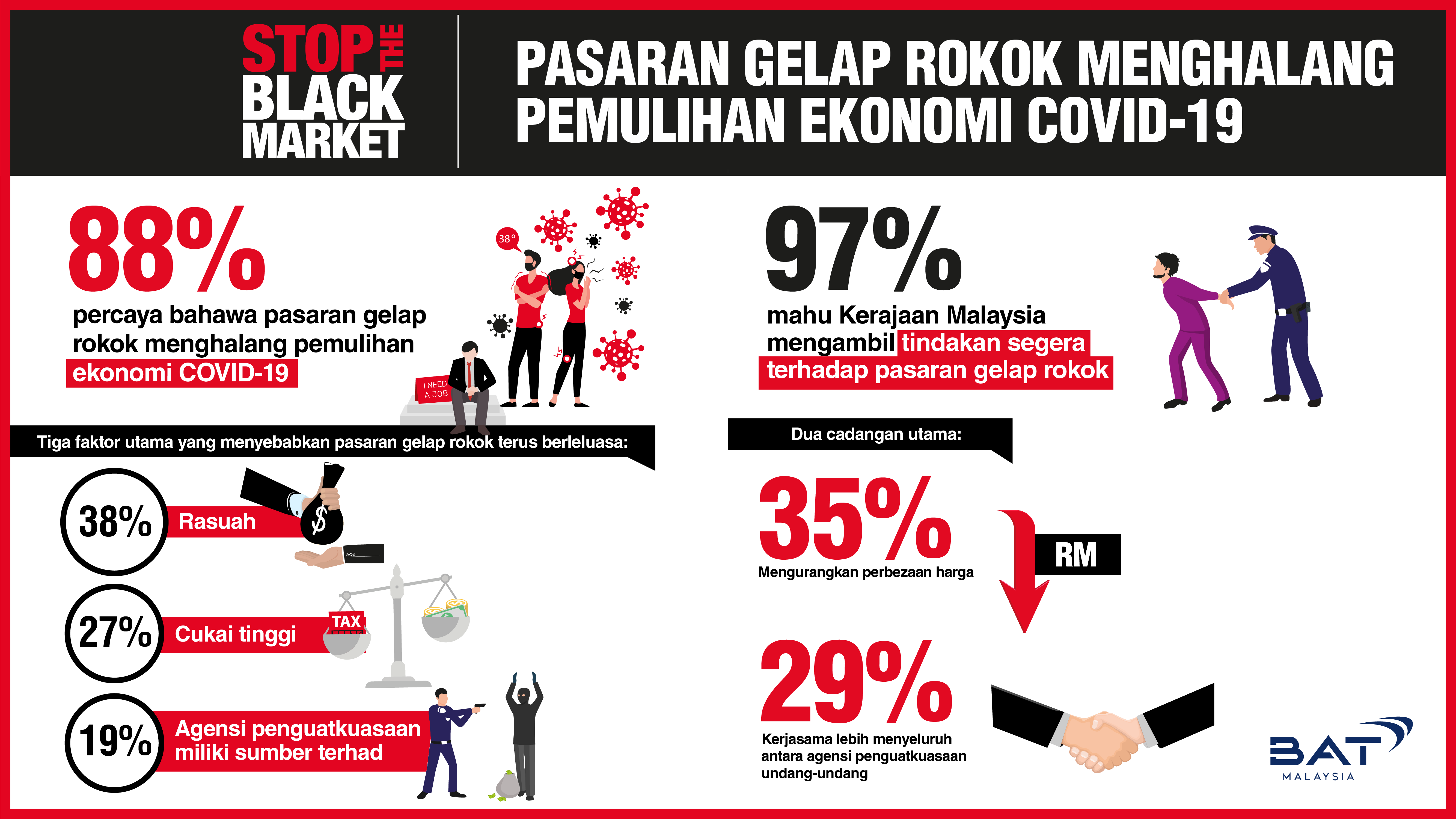 STOP THE BLACK MARKET

PASARAN GELAP ROKOK MENGHALANG PEMULIHAN EKONOMI COVID-19

88%

percaya bahawa pasaran gelap rokok menghalang pemulihan ekonomi COVID-19

38°

I NEED A JOB

Tiga faktor utama yang menyebabkan pasaran gelap rokok terus berleluasa:

38% Rasuah

$

27% Cukai tinggi

TAX

19% Agensi penguatkuasaan miliki sumber terhad

97%

mahu Kerajaan Malaysia mengambil tindakan segera terhadap pasaran gelap rokok

Dua cadangan utama:

35%

Mengurangkan perbezaan harga

RM

29%

Kerjasama lebih menyeluruh antara agensi penguatkuasaan undang-undang

BAT MALAYSIA